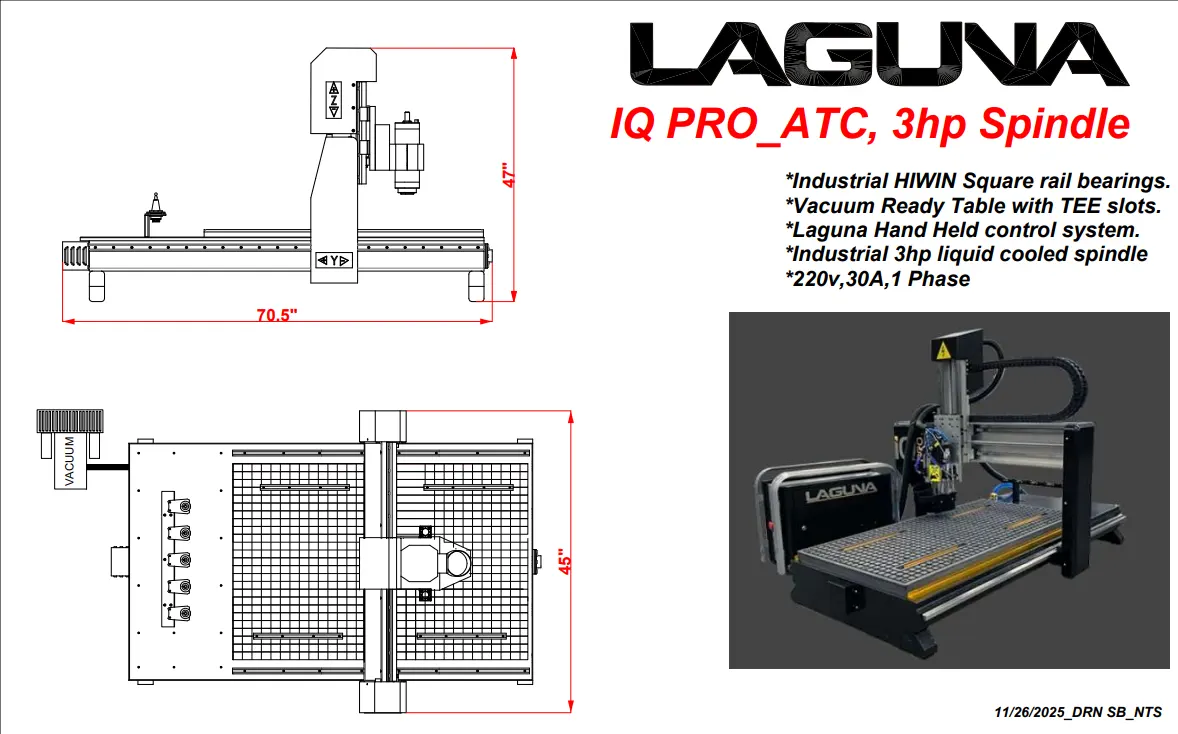 LAGUNA

IQ PRO_ATC, 3hp Spindle

*Industrial HIWIN Square rail bearings.
*Vacuum Ready Table with TEE slots.
*Laguna Hand Held control system.
*Industrial 3hp liquid cooled spindle
*220v,30A,1 Phase

Z

Y

47"

70.5"

VACUUM

45"

LAGUNA

11/26/2025_DRN SB_NTS